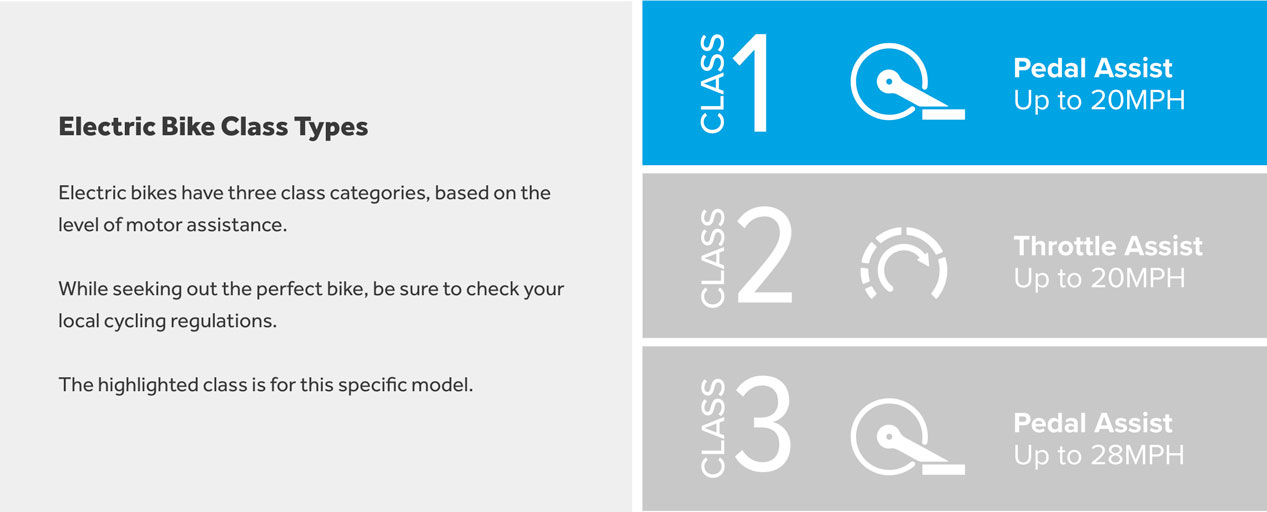 Electric Bike Class Types

Electric bikes have three class categories, based on the level of motor assistance.

While seeking out the perfect bike, be sure to check your local cycling regulations.

The highlighted class is for this specific model.

CLASS 1

Pedal Assist
Up to 20MPH

CLASS 2

Throttle Assist
Up to 20MPH

CLASS 3

Pedal Assist
Up to 28MPH